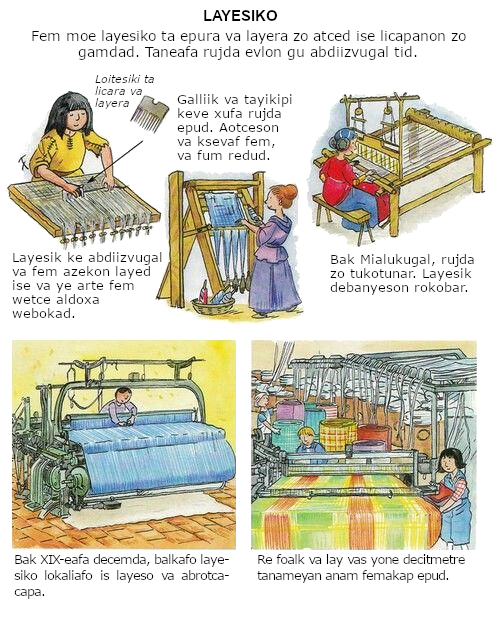 LAYESIKO

Fem moe layesiko ta epura va layera zo atced ise licapanon zo gamdad. Taneafa rujda evlon gu abdiizvugal tid.

Loitesiki ta licara va layera

Galliik va tayikipi keve xufa rujda epud. Aotceson va ksevaf fem, va fum redud.

Layesik ke abdiizvugal va fem azekon layed ise va ye arte fem wetce aldoxa webokad.

Bak Mialukugal, rujda zo tukotunar. Layesik debanyeson rokobar.

Bak XIX-eafa decemda, balkafo layesiko lokaliafo is layeso va abrotcacapa.

Re foalk va lay vas yone decitmetre tanameyan anam femakap epud.