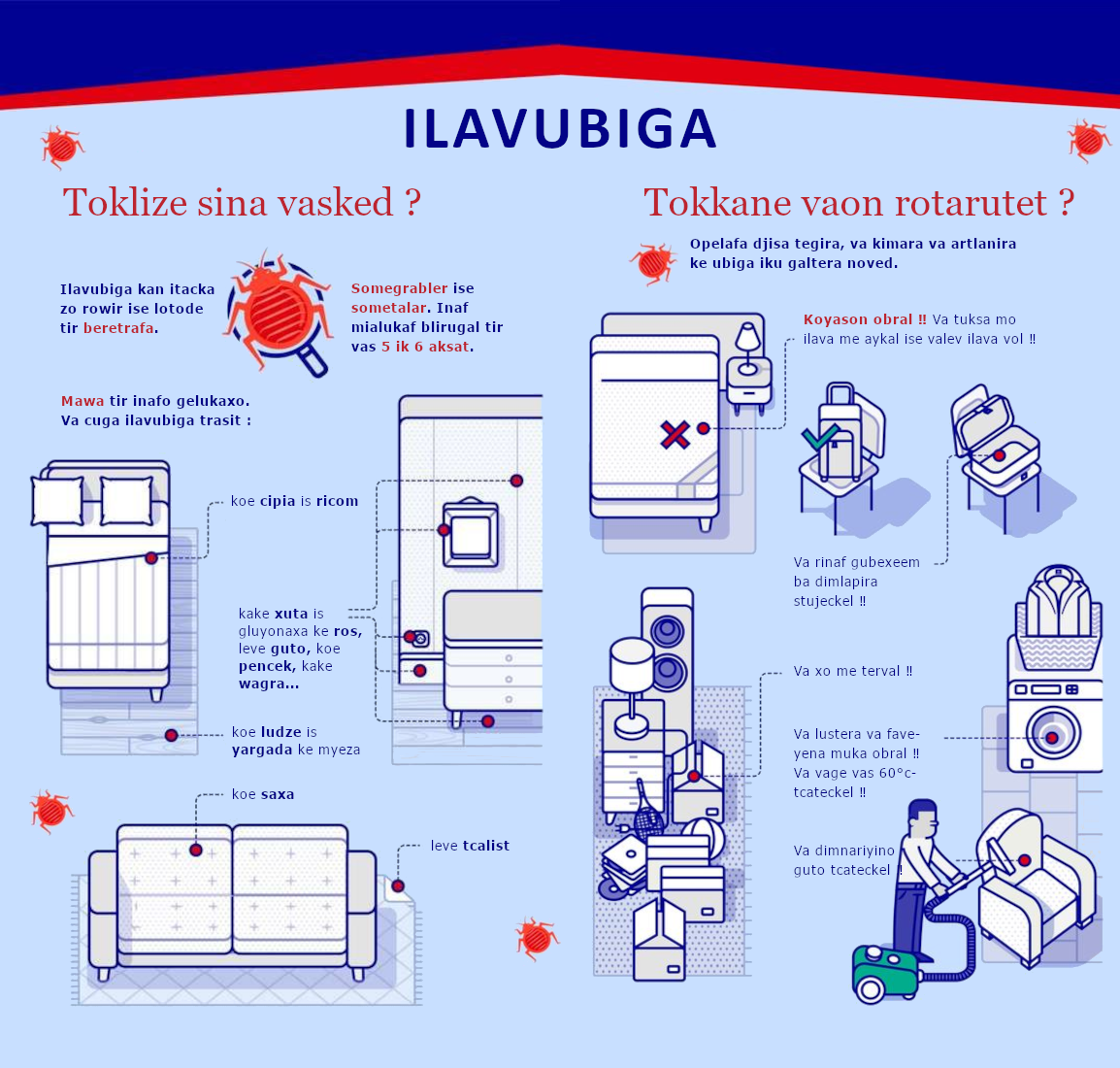 ILAVUBIGA

Toklize sina vasked ?

Ilavubiga kan itacka zo rowir ise lotode tir beretrafa.

Somegrabler ise sometalar. Inaf mialukaf blirugal tir vas 5 ik 6 aksat.

Mawa tir inafo gelukaxo. Va cuga ilavubiga trasit :

koe cipia is ricom

kake xuta is gluyonaxa ke ros, leve guto, koe pencek, kake wagra...

koe ludze is yargada ke myeza

koe saxa

leve tcalist

Tokkane vaon rotarutet ?

Opelafa djisa tegira, va kimara va artlanira ke ubiga iku galtera noved.

Koyason obral ‼ Va tuksa mo ilava me aykal ise valev ilava vol ‼

Va rinaf gubexeem ba dimlapira stujeckel ‼

Va xo me terval ‼

Va lustera va faveyena muka obral ‼ Va vage vas 60°c-tcateckel ‼

Va dimnariyino guto tcateckel ‼